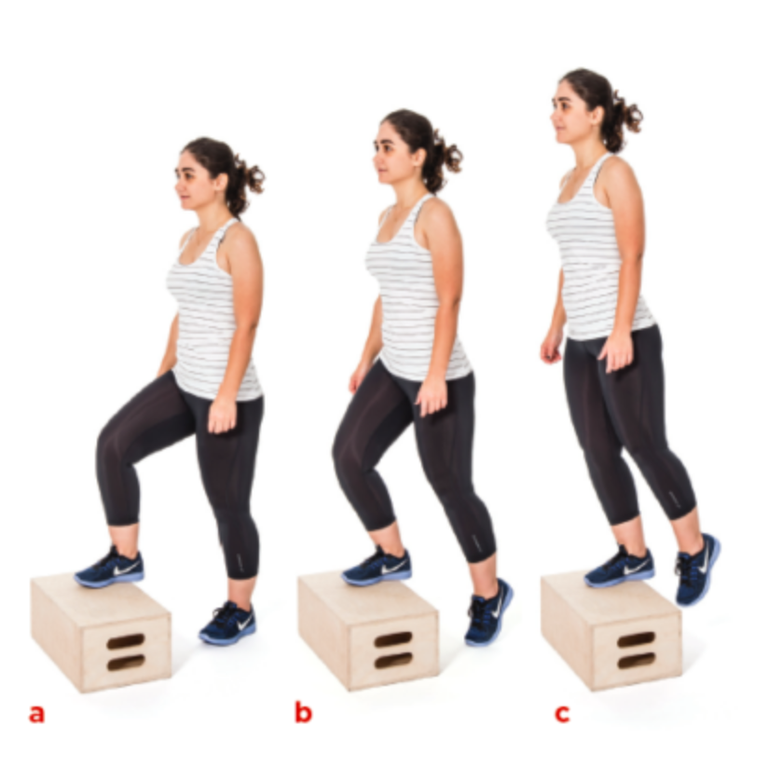 a

b

c