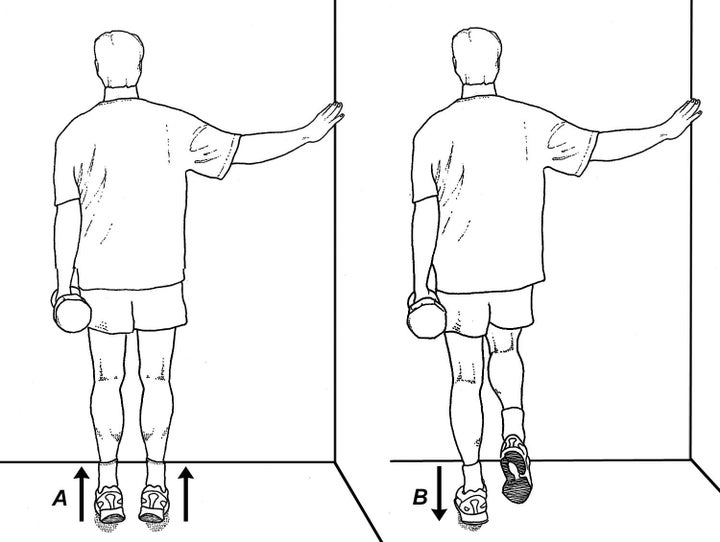 A

B