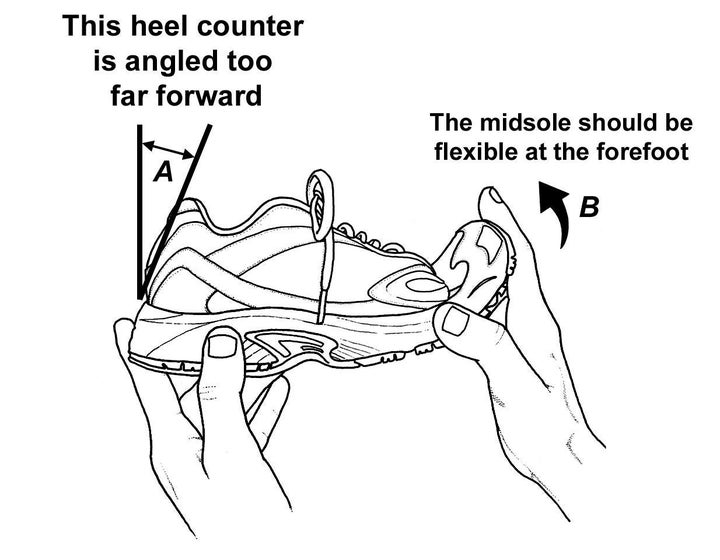 This heel counter is angled too far forward

A

The midsole should be flexible at the forefoot

B