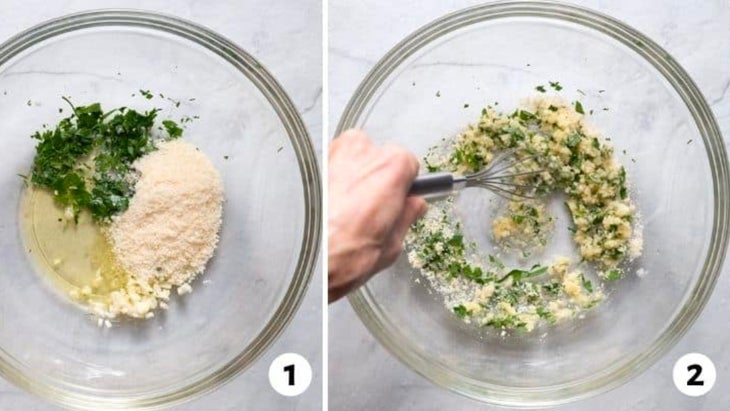 1

2