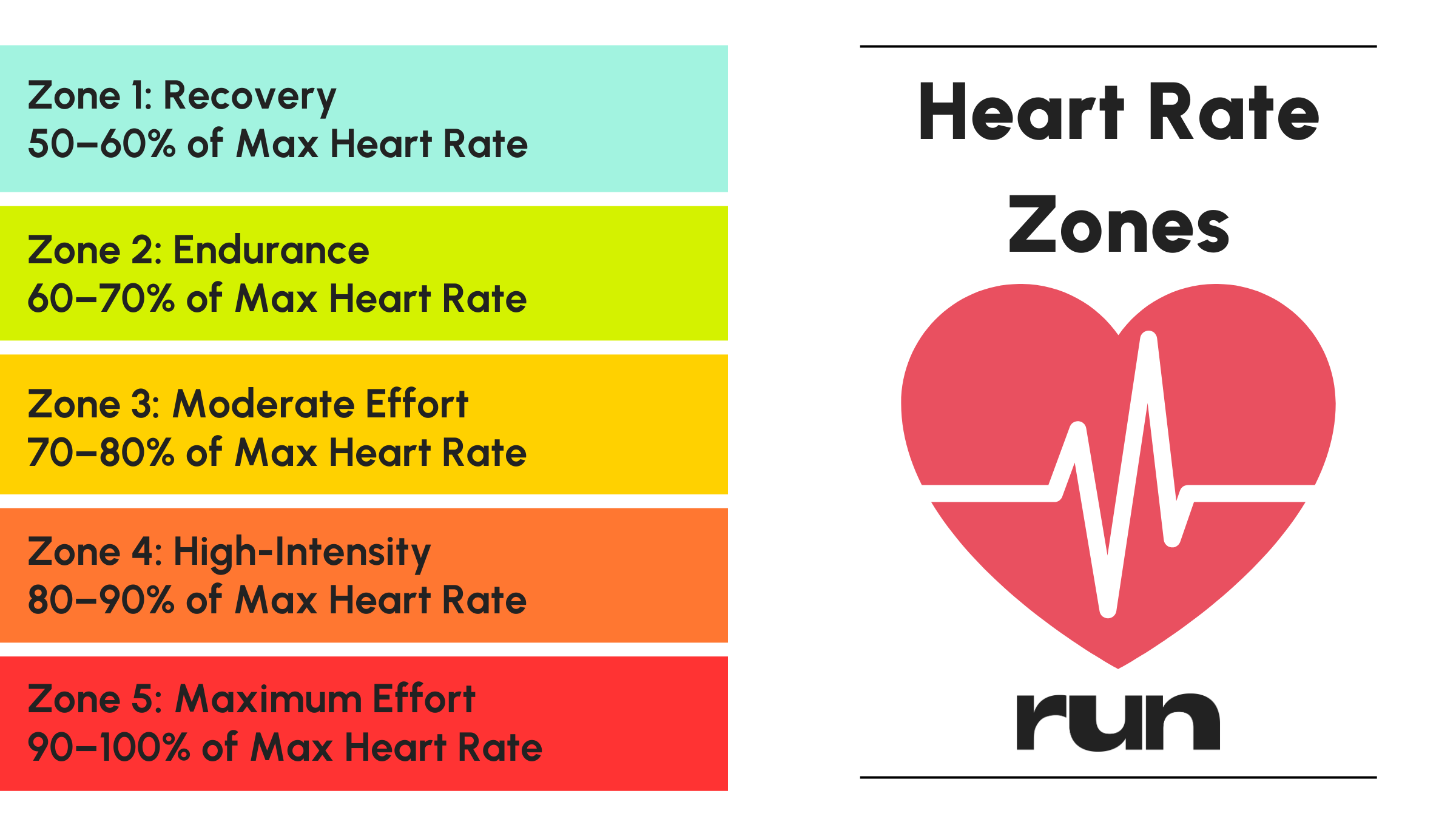 Zone 1: Recovery
50–60% of Max Heart Rate

Zone 2: Endurance
60–70% of Max Heart Rate

Zone 3: Moderate Effort
70–80% of Max Heart Rate

Zone 4: High-Intensity
80–90% of Max Heart Rate

Zone 5: Maximum Effort
90–100% of Max Heart Rate

Heart Rate Zones

run